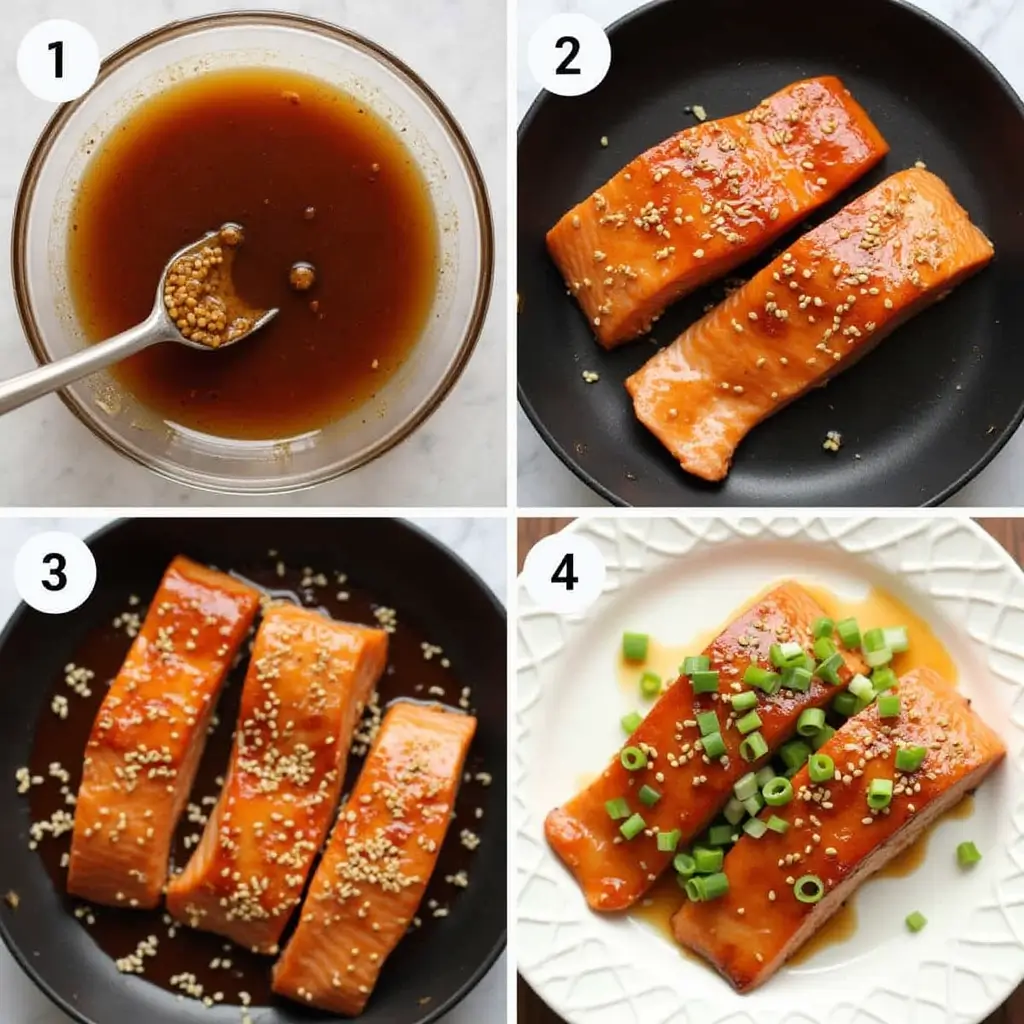 1

2

3

4